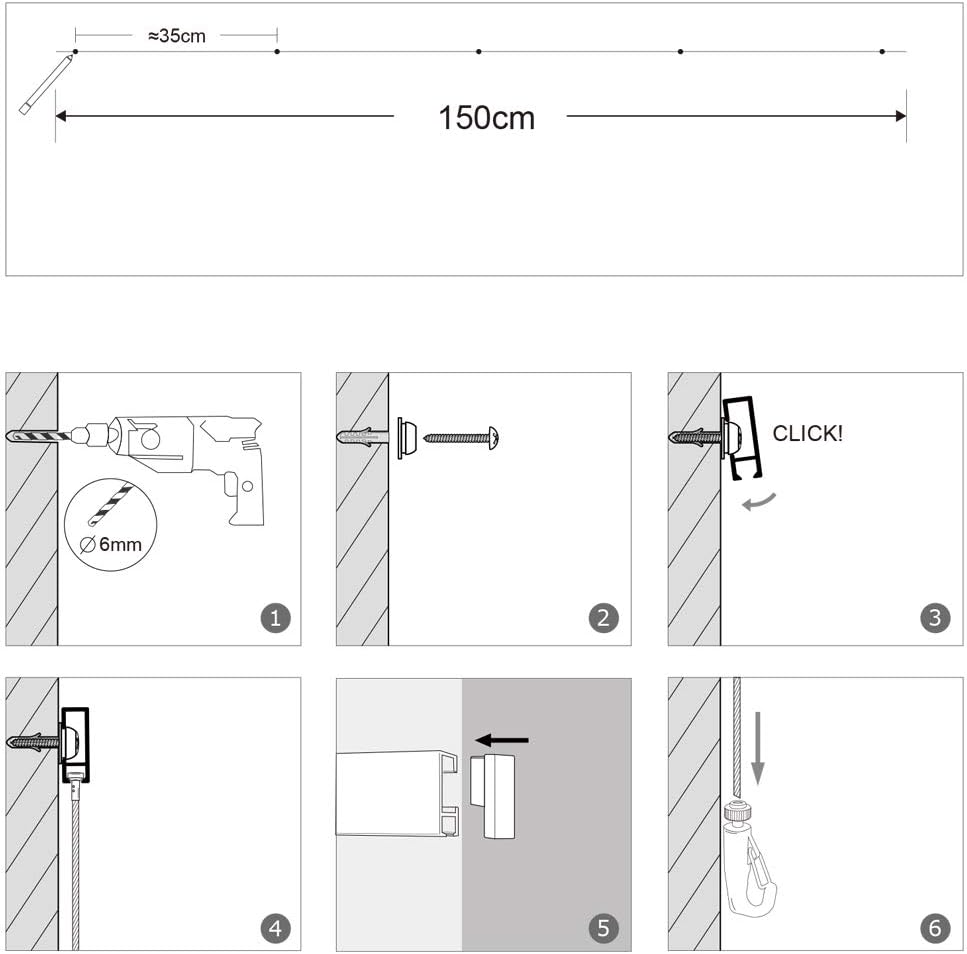 ≈35cm

150cm

∅6mm

1

2

CLICK!

3

4

5

6